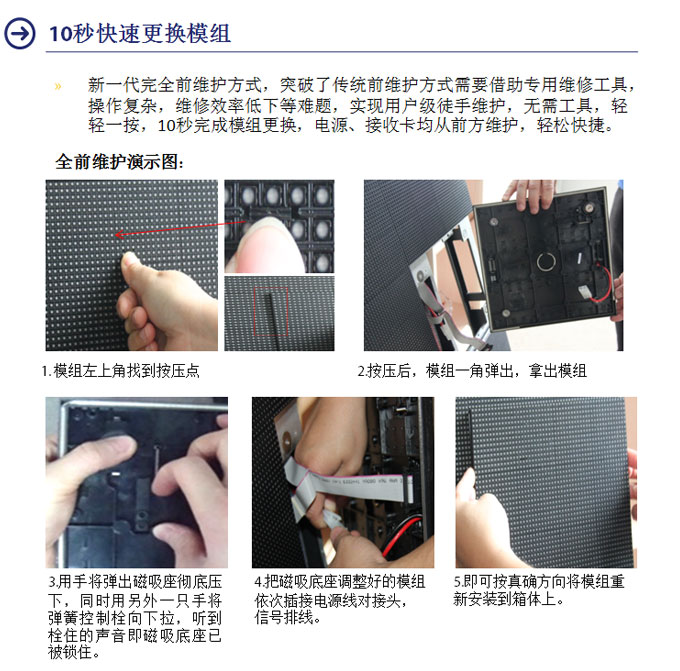 10秒快速更换模组

» 新一代完全前维护方式，突破了传统前维护方式需要借助专用维修工具，操作复杂，维修效率低下等难题，实现用户级徒手维护，无需工具，轻轻一按，10秒完成模组更换，电源、接收卡均从前方维护，轻松快捷。

全前维护演示图：

1.模组左上角找到按压点

2.按压后，模组一角弹出，拿出模组

3.用手将弹出磁吸座彻底压下，同时用另外一只手将弹簧控制栓向下拉，听到栓住的声音即磁吸底座已被锁住。

4.把磁吸底座调整好的模组依次插接电源线对接头，信号排线。

5.即可按真确方向将模组重新安装到箱体上。